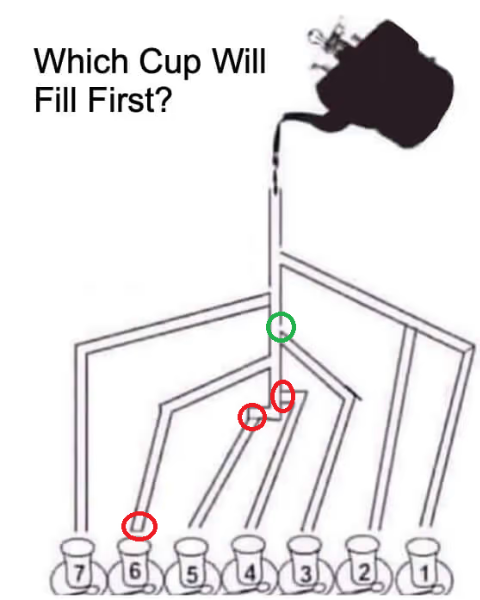 Which Cup Will Fill First?

7 6 5 4 3 2 1