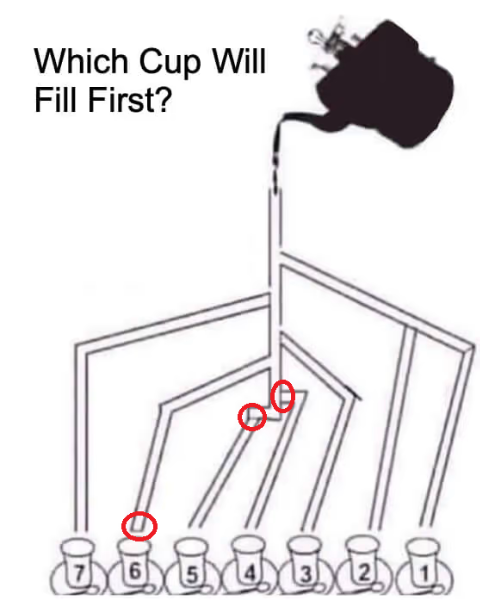 Which Cup Will Fill First?

7 6 5 4 3 2 1